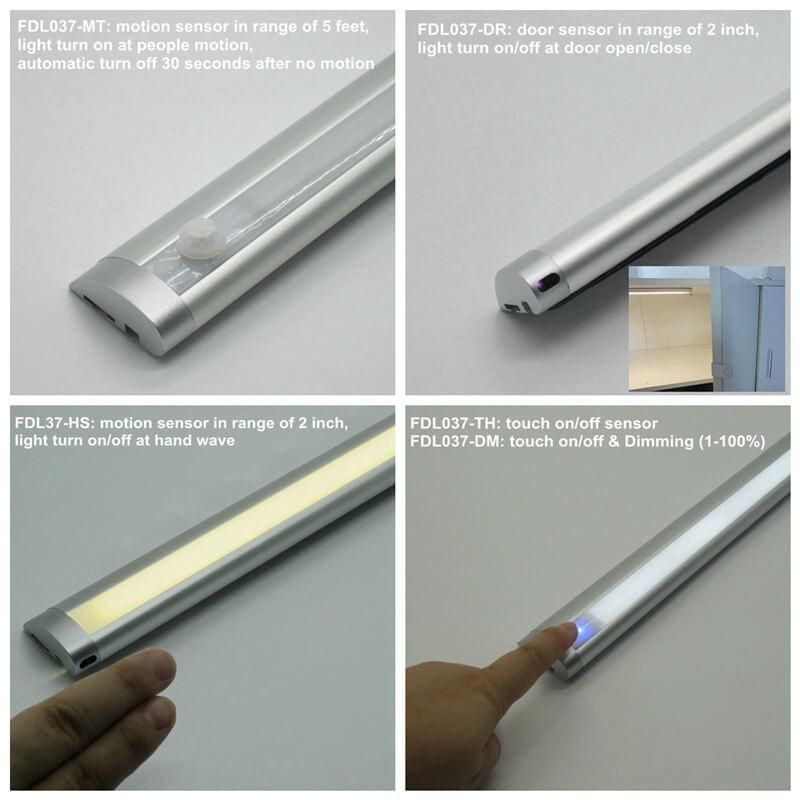 FDL037-MT: motion sensor in range of 5 feet, light turn on at people motion, automatic turn off 30 seconds after no motion

FDL037-DR: door sensor in range of 2 inch, light turn on/off at door open/close

FDL37-HS: motion sensor in range of 2 inch, light turn on/off at hand wave

FDL037-TH: touch on/off sensor
FDL037-DM: touch on/off & Dimming (1-100%)