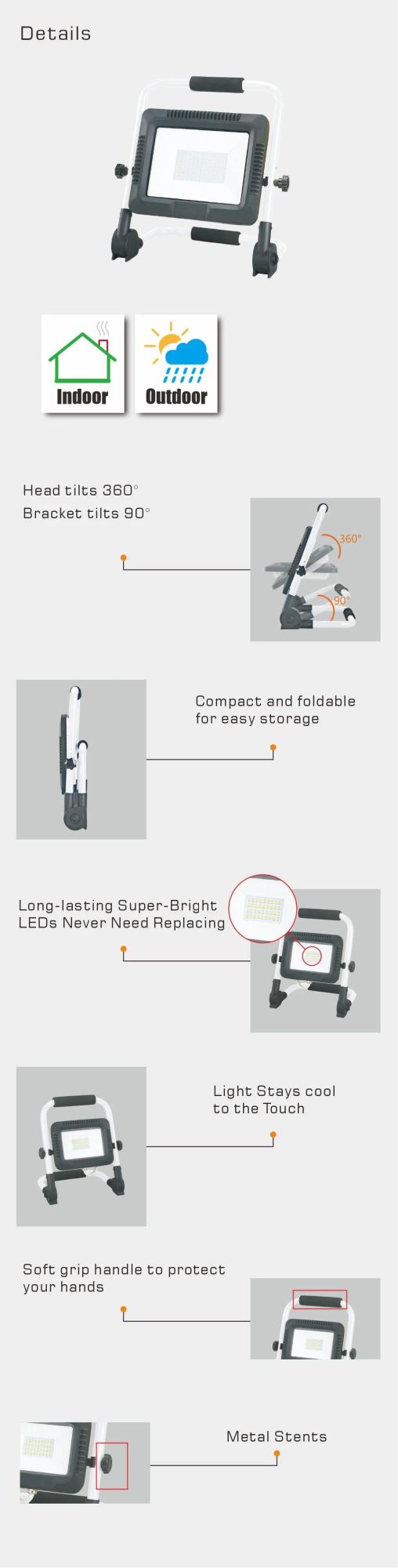 Details

Indoor

Outdoor

Head tilts 360°
Bracket tilts 90°

360°

90°

Compact and foldable for easy storage

Long-lasting Super-Bright LEDs Never Need Replacing

Light Stays cool to the Touch

Soft grip handle to protect your hands

Metal Stents