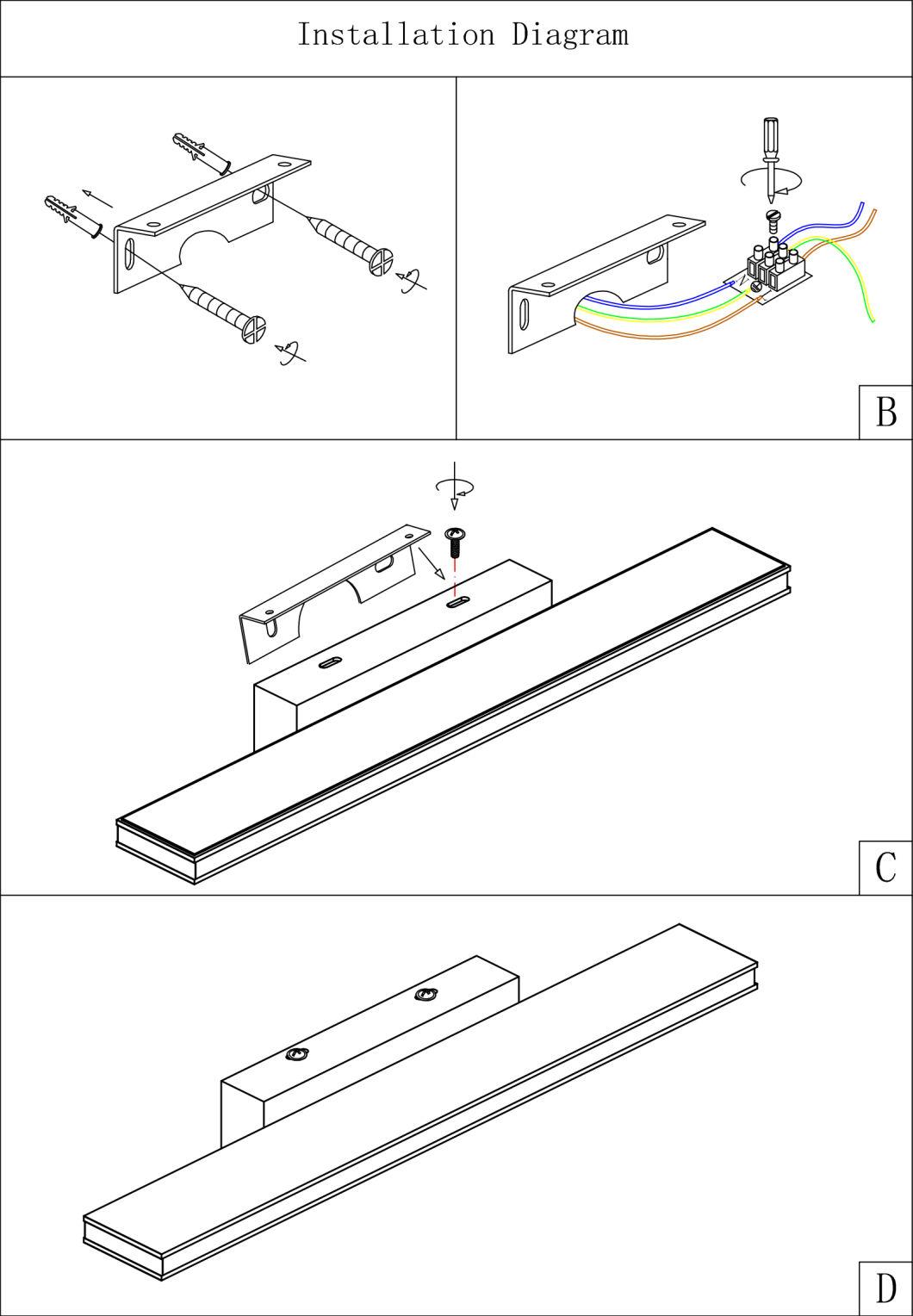 Installation Diagram

B

C

D