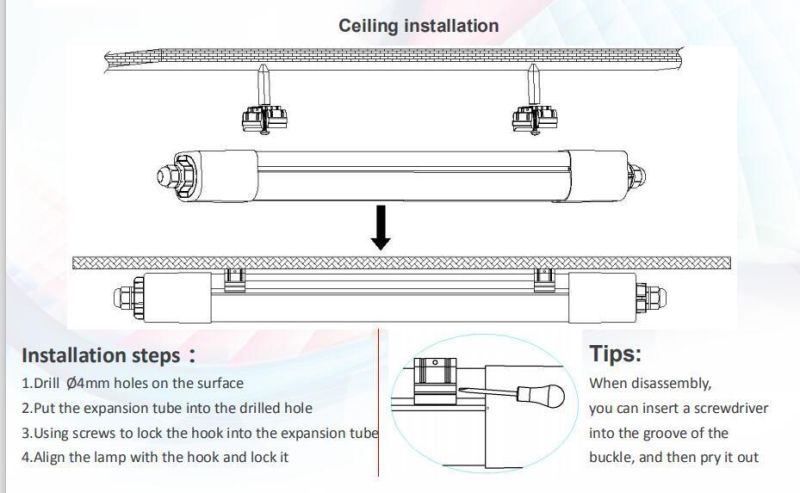 Ceiling installation

Installation steps：

1.Drill Ø4mm holes on the surface

2.Put the expansion tube into the drilled hole

3.Using screws to lock the hook into the expansion tube

4.Align the lamp with the hook and lock it

Tips:

When disassembly, you can insert a screwdriver into the groove of the buckle, and then pry it out