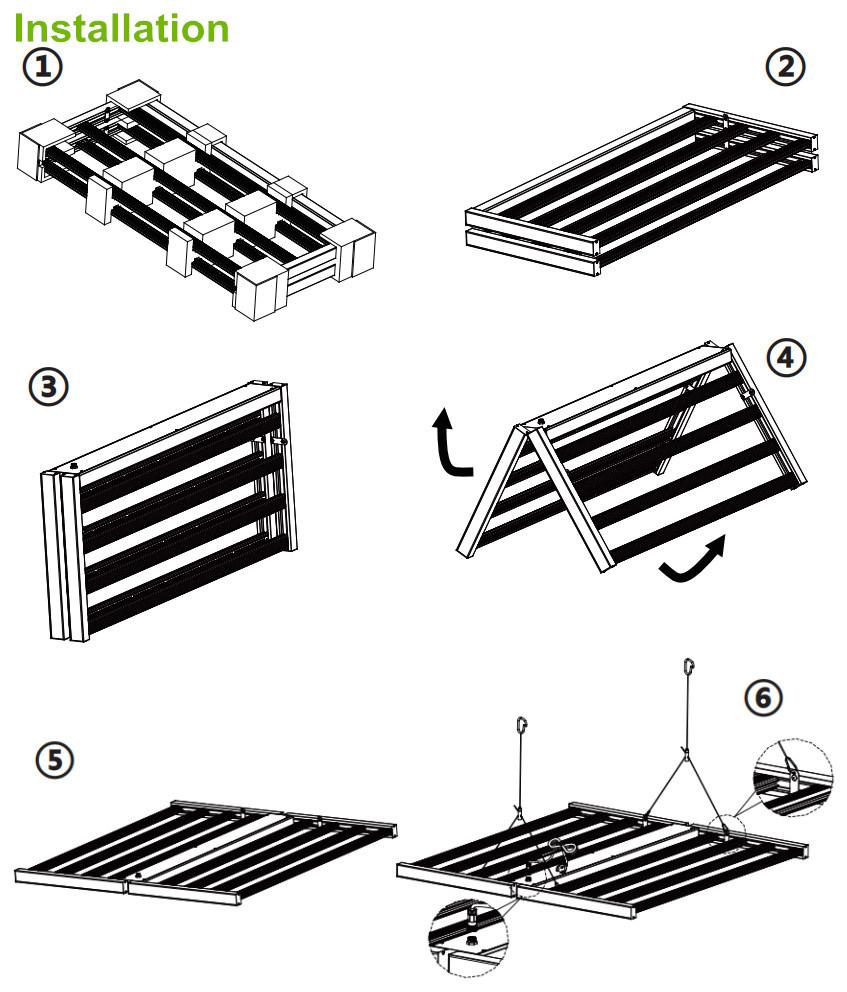 Installation

①

②

③

④

⑤

⑥