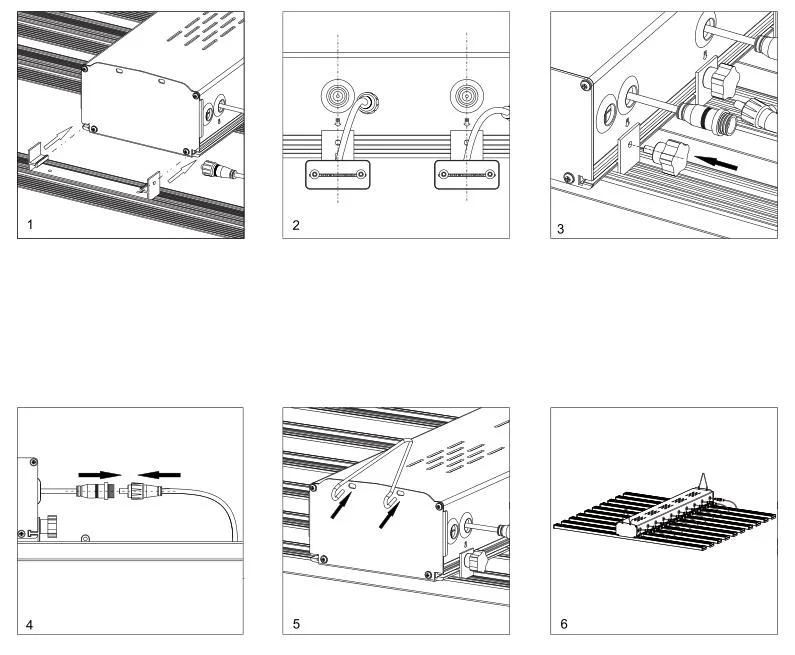 1

2

3

4

5

6