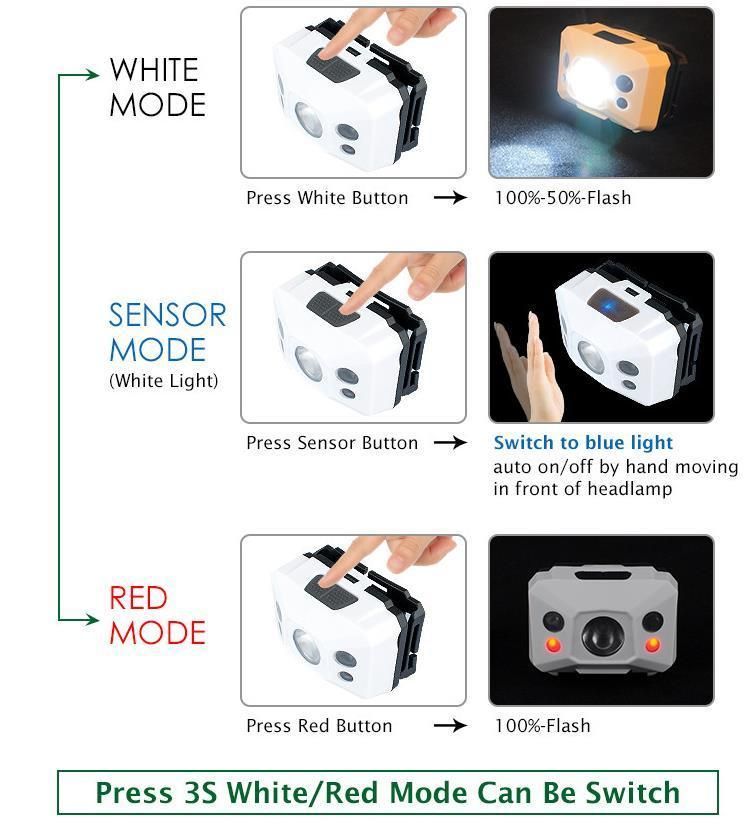 WHITE MODE

Press White Button → 100%-50%-Flash

SENSOR MODE
(White Light)

Press Sensor Button → Switch to blue light
auto on/off by hand moving in front of headlamp

RED MODE

Press Red Button → 100%-Flash

Press 3S White/Red Mode Can Be Switch