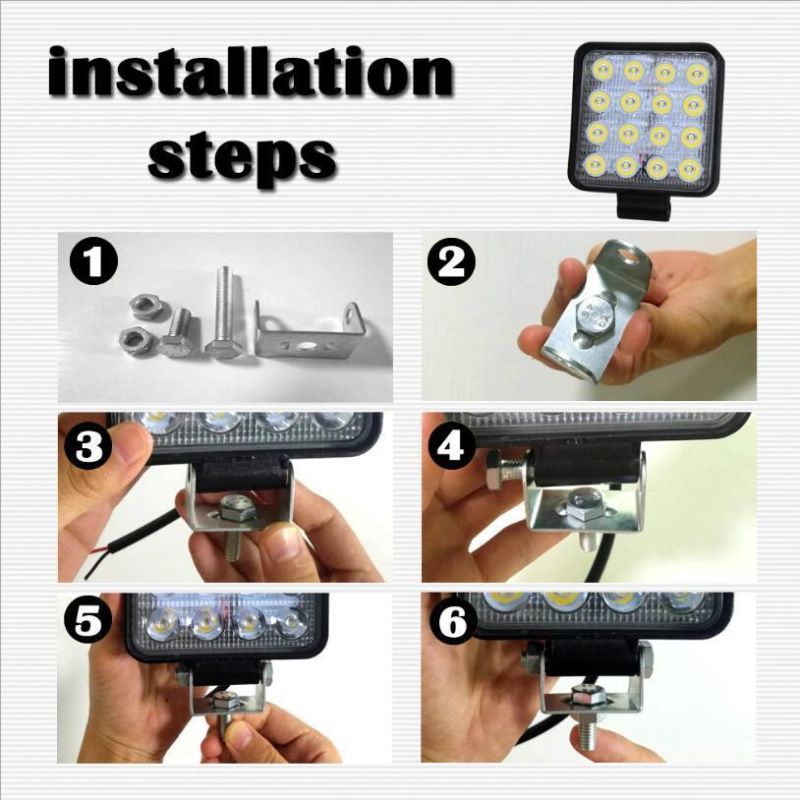 installation steps

1

2

3

4

5

6