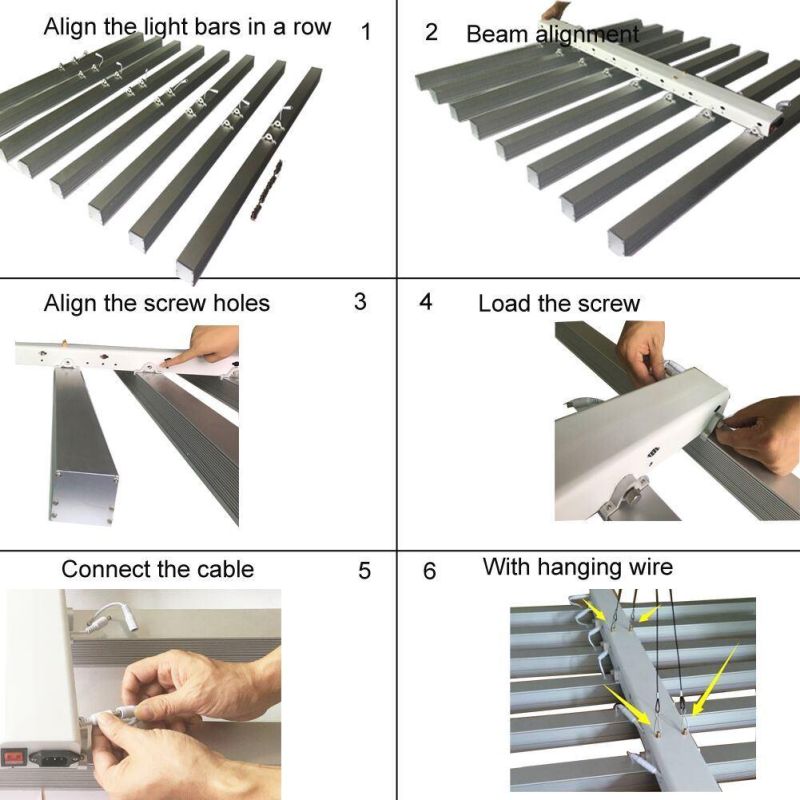 Align the light bars in a row 1

2 Beam alignment

Align the screw holes 3

4 Load the screw

Connect the cable 5

6 With hanging wire