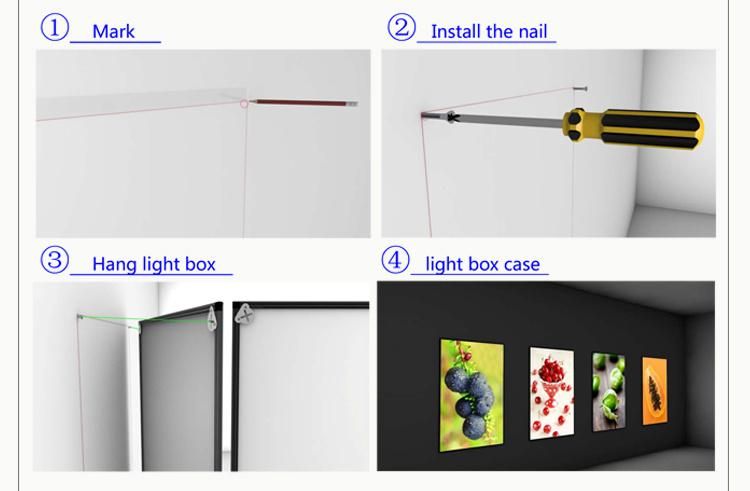 ① Mark

② Install the nail

③ Hang light box

④ light box case