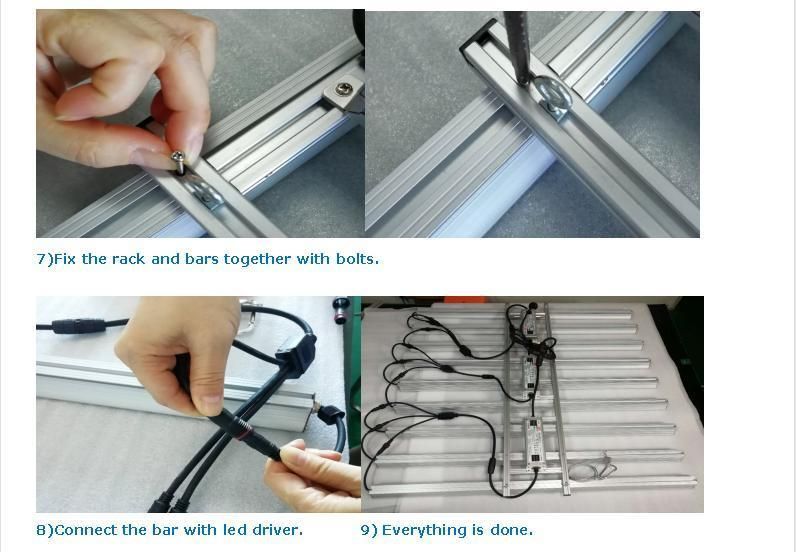 7)Fix the rack and bars together with bolts.

8)Connect the bar with led driver.

9) Everything is done.