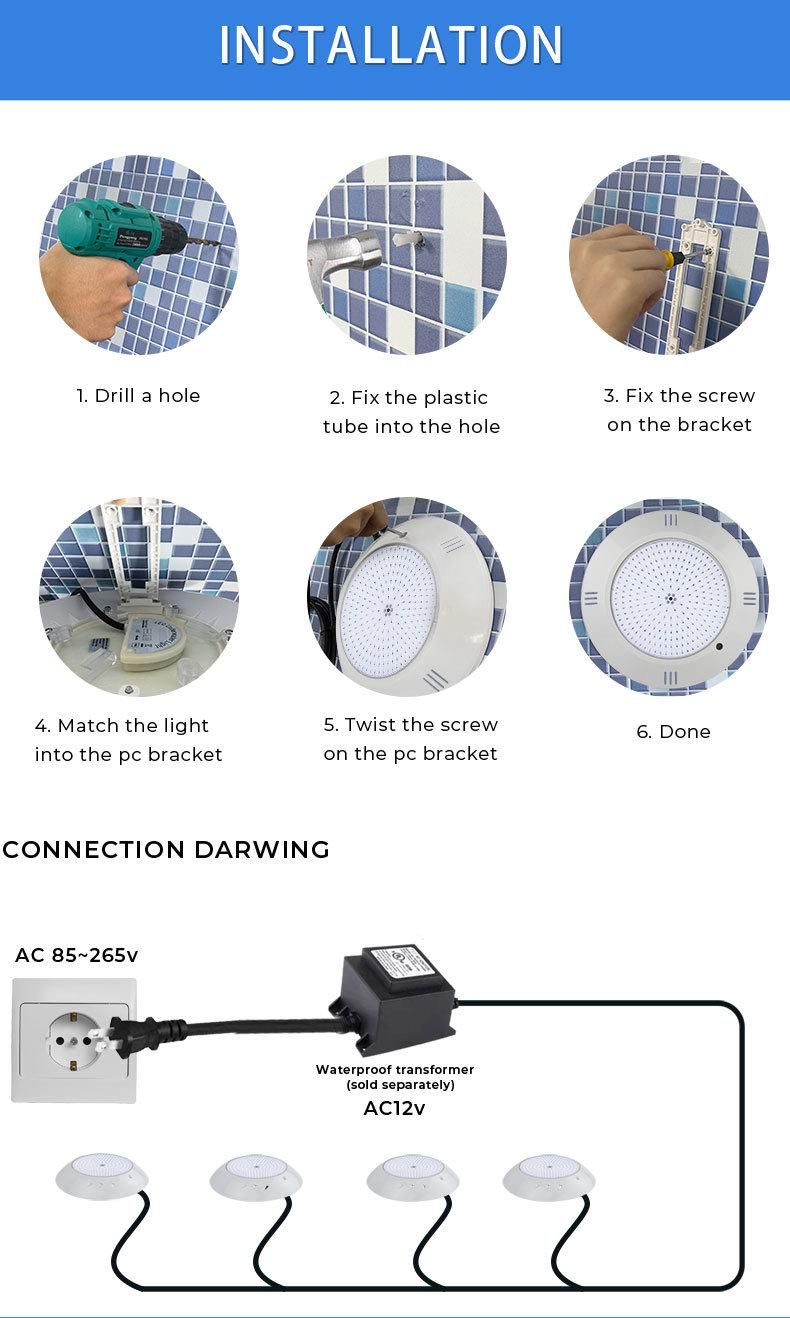 INSTALLATION

1. Drill a hole

2. Fix the plastic tube into the hole

3. Fix the screw on the bracket

4. Match the light into the pc bracket

5. Twist the screw on the pc bracket

6. Done

CONNECTION DARWING

AC 85~265v

Waterproof transformer (sold separately)

AC12v