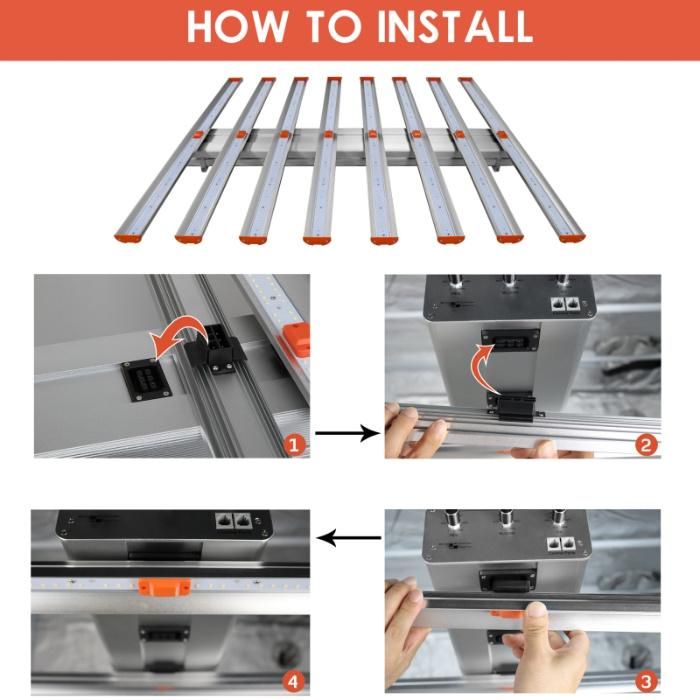 HOW TO INSTALL

1

2

4

3