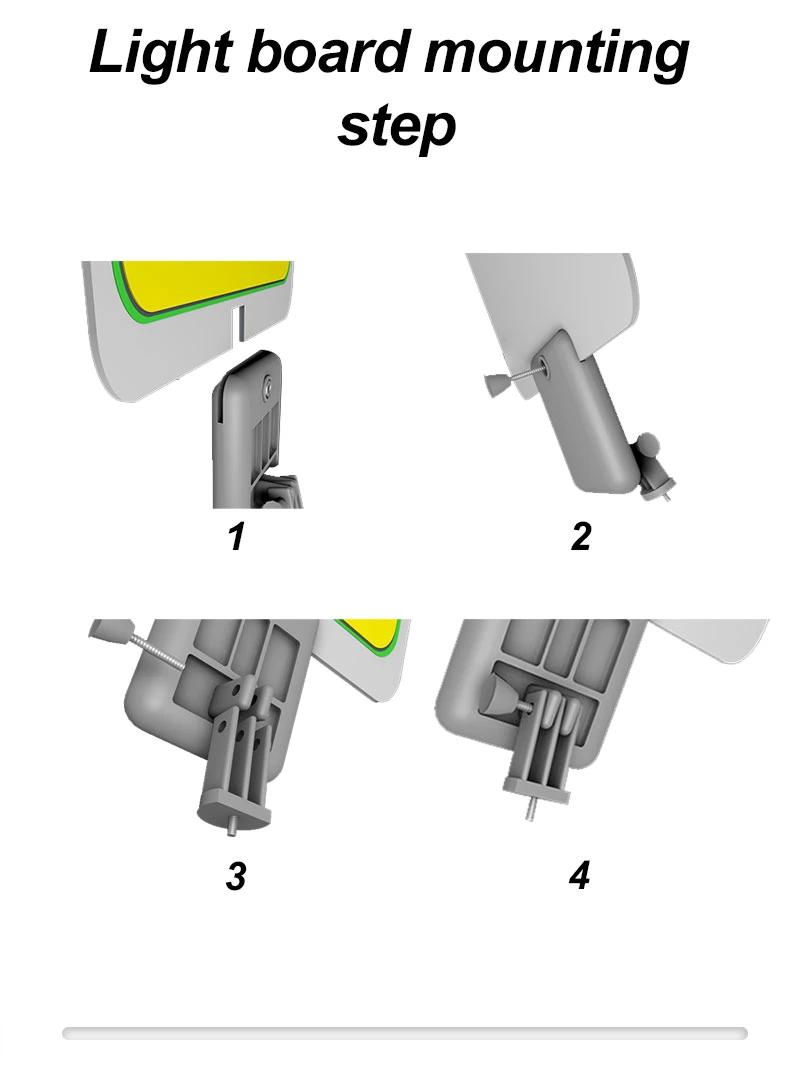 Light board mounting step

1

2

3

4