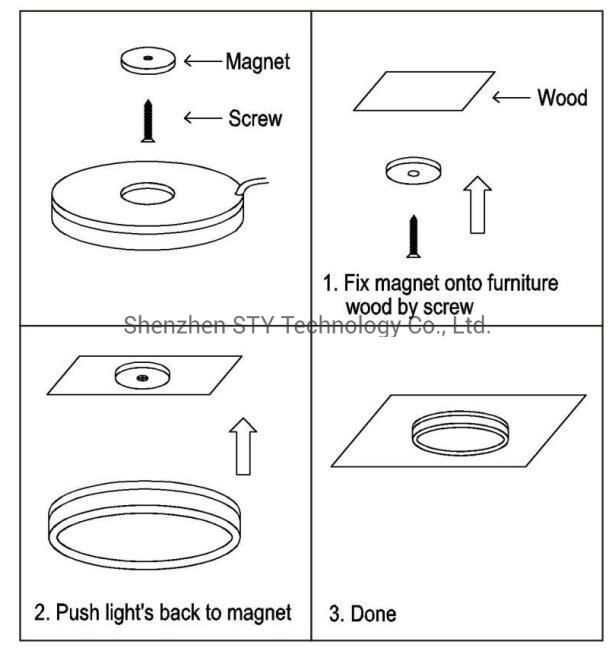 Magnet

Screw

Wood

1. Fix magnet onto furniture wood by screw

Shenzhen STY Technology Co., Ltd.

2. Push light's back to magnet

3. Done