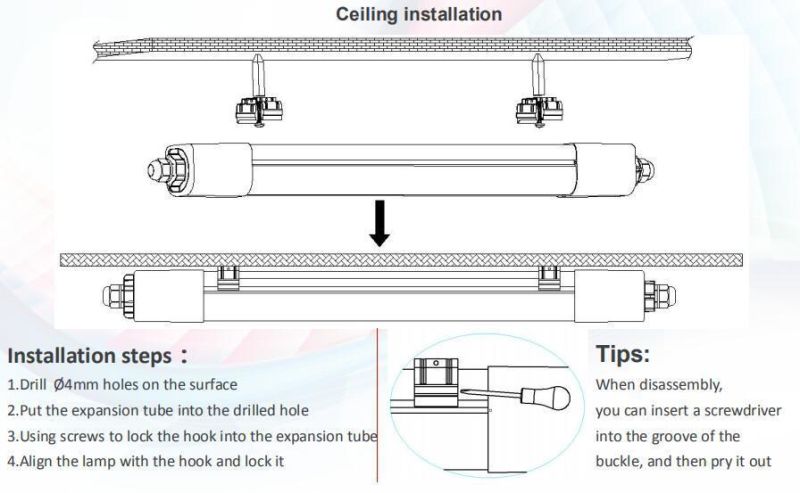 Ceiling installation

Installation steps：

1.Drill Ø4mm holes on the surface

2.Put the expansion tube into the drilled hole

3.Using screws to lock the hook into the expansion tube

4.Align the lamp with the hook and lock it

Tips:

When disassembly, you can insert a screwdriver into the groove of the buckle, and then pry it out