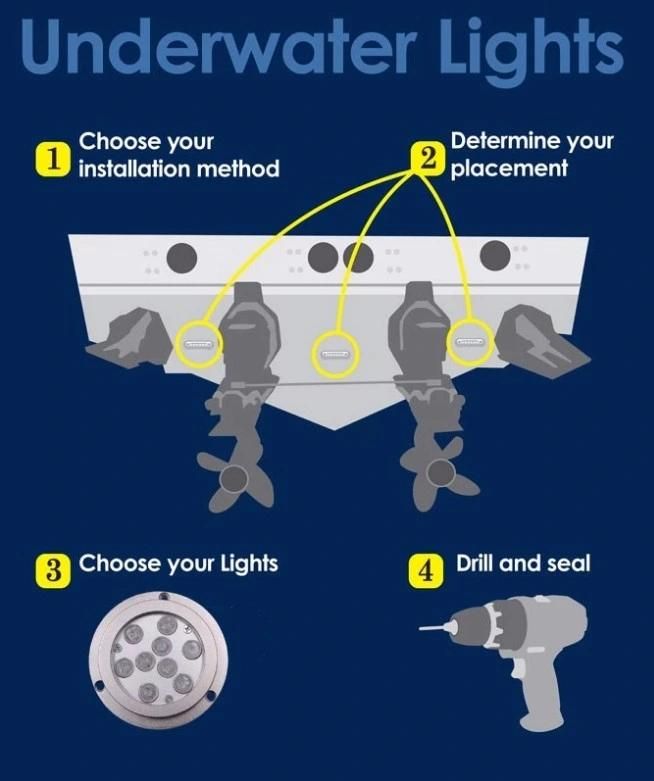 Underwater Lights

1 Choose your installation method

2 Determine your placement

3 Choose your Lights

4 Drill and seal