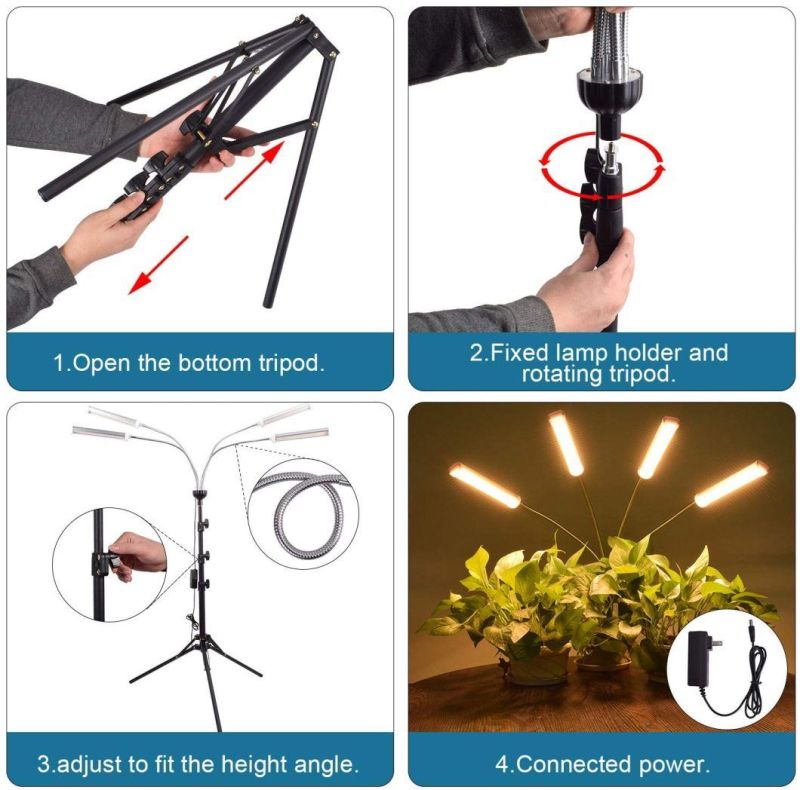 1.Open the bottom tripod.

2.Fixed lamp holder and rotating tripod.

3.adjust to fit the height angle.

4.Connected power.