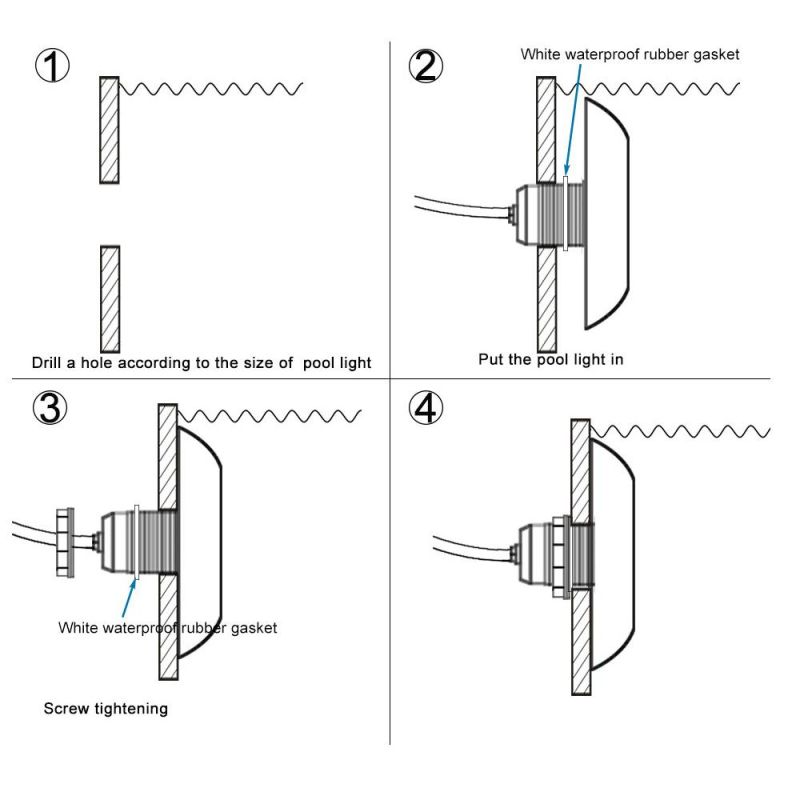 ①

Drill a hole according to the size of pool light

②

White waterproof rubber gasket

Put the pool light in

③

White waterproof rubber gasket

Screw tightening

④