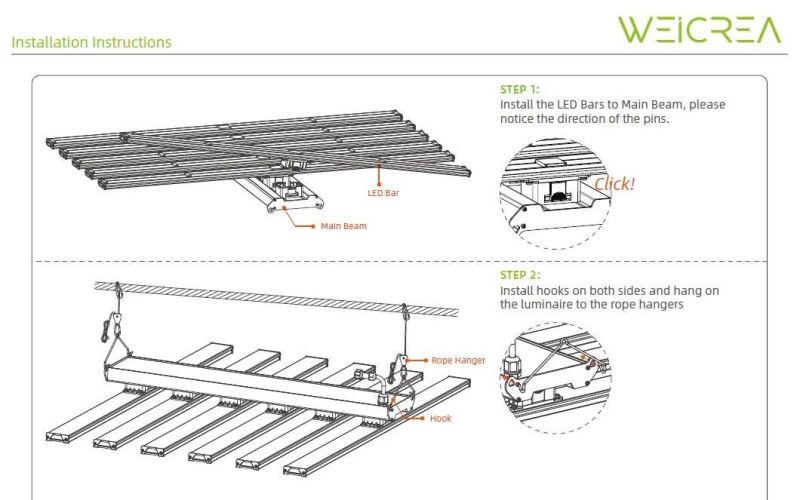 Installation Instructions

WEICREA

STEP 1:
Install the LED Bars to Main Beam, please notice the direction of the pins.

LED Bar

Main Beam

Click!

STEP 2:
Install hooks on both sides and hang on the luminaire to the rope hangers

Rope Hanger

Hook