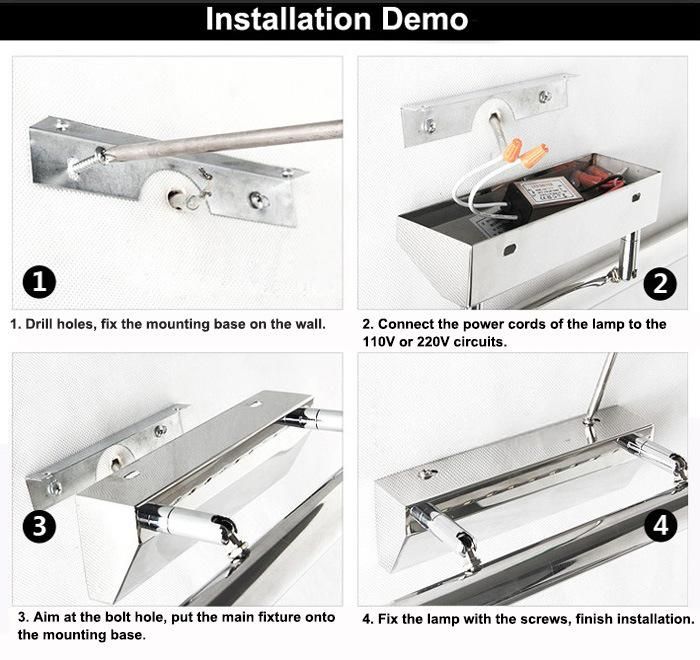 Installation Demo

1

1. Drill holes, fix the mounting base on the wall.

2

2. Connect the power cords of the lamp to the 110V or 220V circuits.

3

3. Aim at the bolt hole, put the main fixture onto the mounting base.

4

4. Fix the lamp with the screws, finish installation.