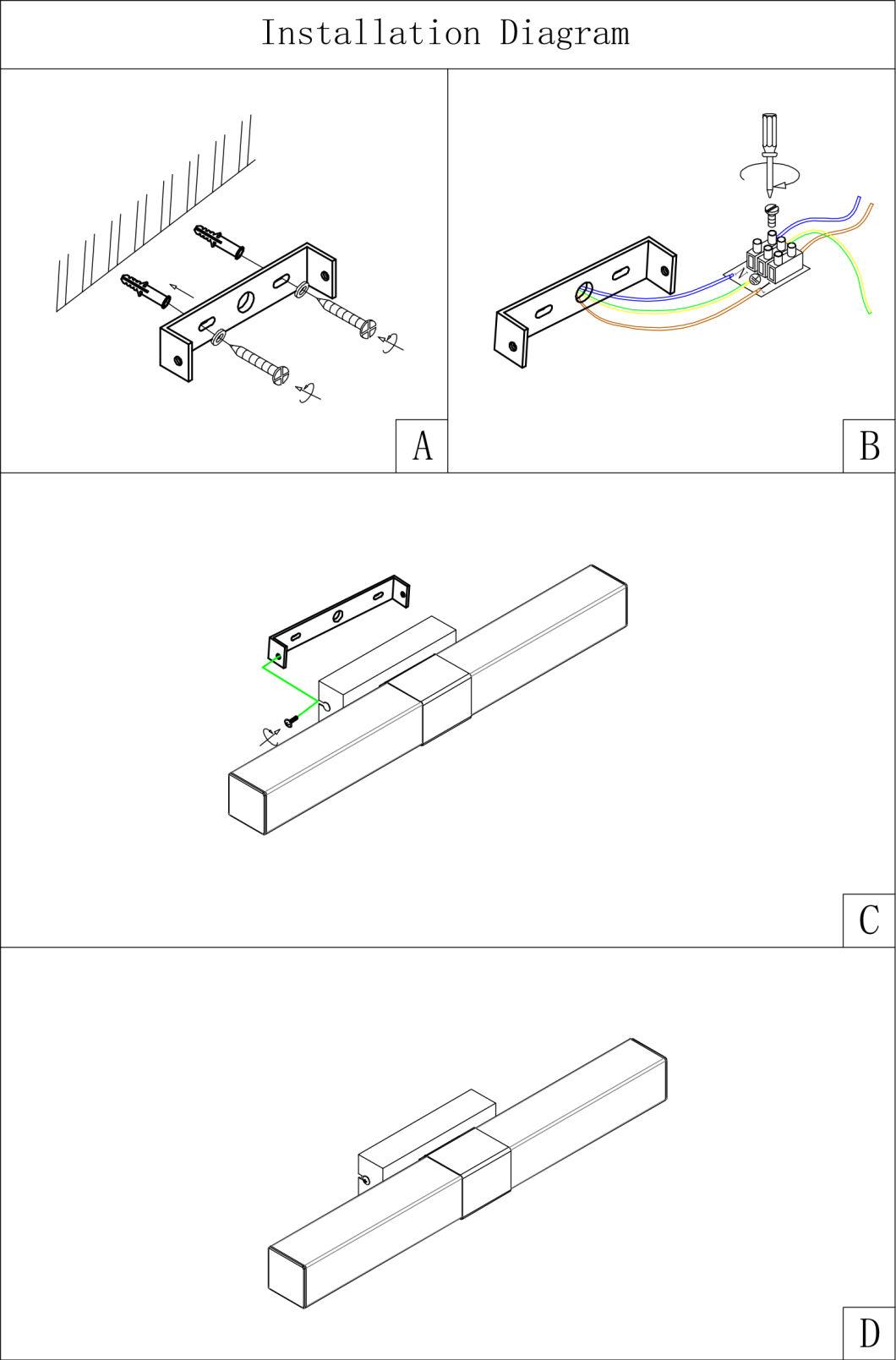 Installation Diagram

A

B

C

D