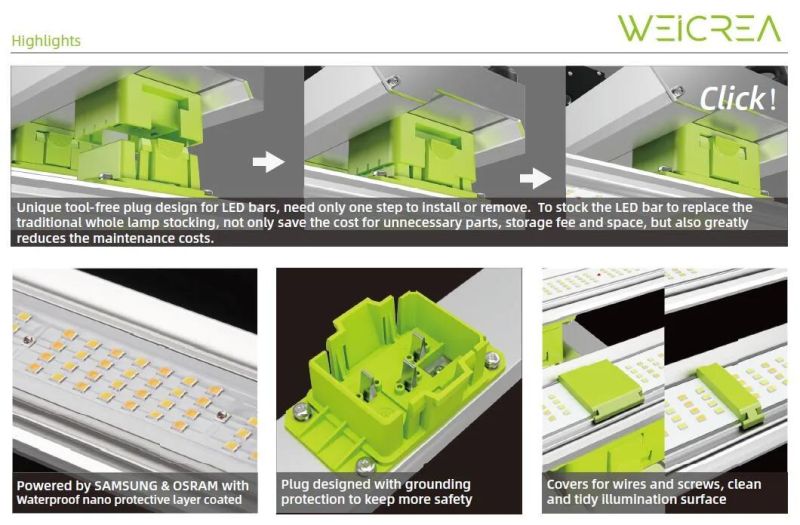 Highlights

WEICREA

Click!

Unique tool-free plug design for LED bars, need only one step to install or remove. To stock the LED bar to replace the traditional whole lamp stocking, not only save the cost for unnecessary parts, storage fee and space, but also greatly reduces the maintenance costs.

Powered by SAMSUNG & OSRAM with Waterproof nano protective layer coated

Plug designed with grounding protection to keep more safety

Covers for wires and screws, clean and tidy illumination surface