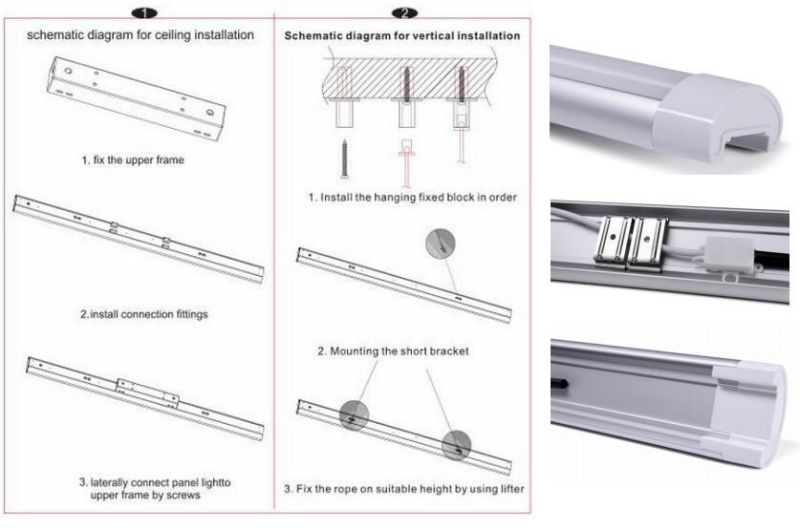 1

schematic diagram for ceiling installation

1. fix the upper frame

2.install connection fittings

3. laterally connect panel lightto upper frame by screws

2

Schematic diagram for vertical installation

1. Install the hanging fixed block in order

2. Mounting the short bracket

3. Fix the rope on suitable height by using lifter