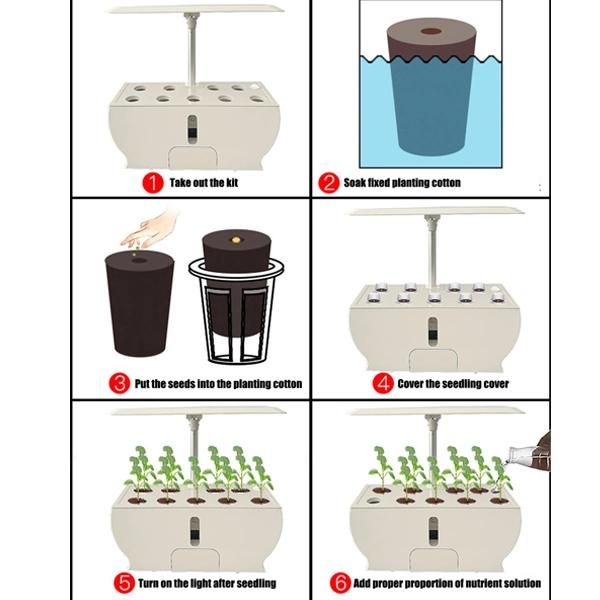 1 Take out the kit

2 Soak fixed planting cotton

3 Put the seeds into the planting cotton

4 Cover the seedling cover

5 Turn on the light after seedling

6 Add proper proportion of nutrient solution