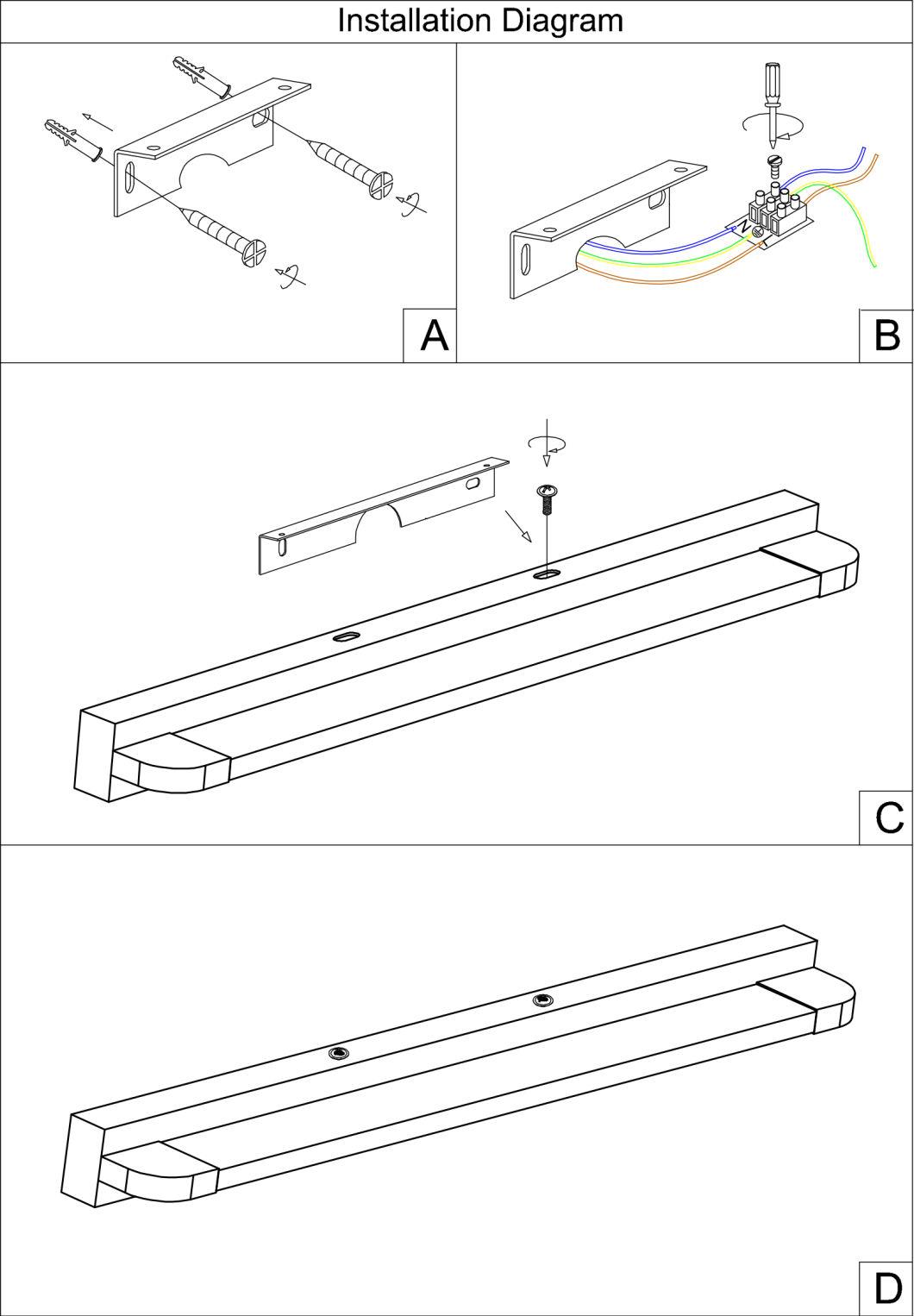 Installation Diagram

A

N

B

C

D