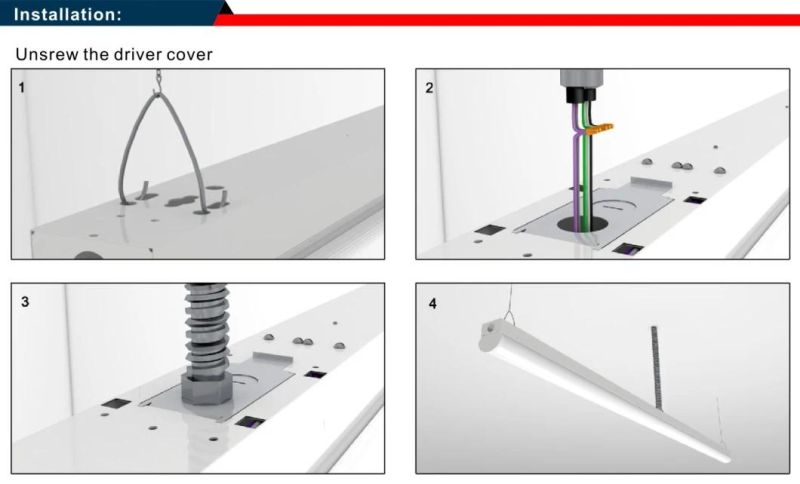 Installation:

Unsrew the driver cover

1

2

3

4