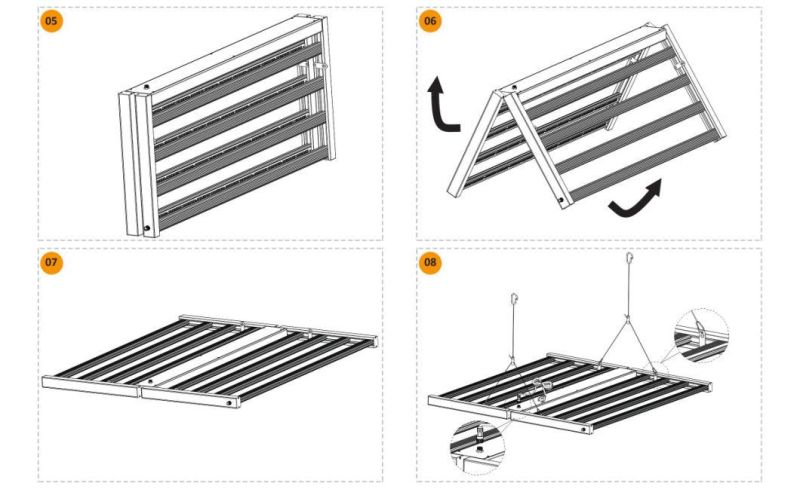 05

06

07

08